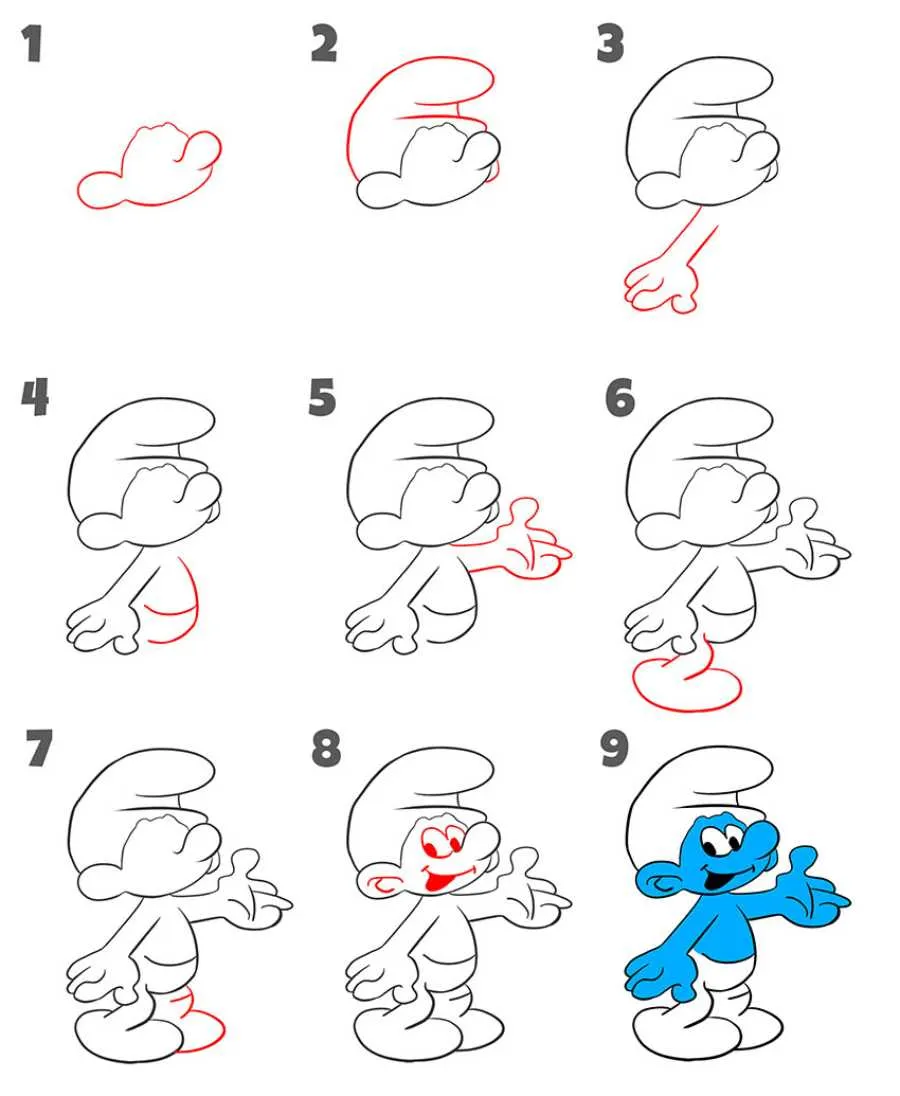 1
2
3
4
5
6
7
8
9