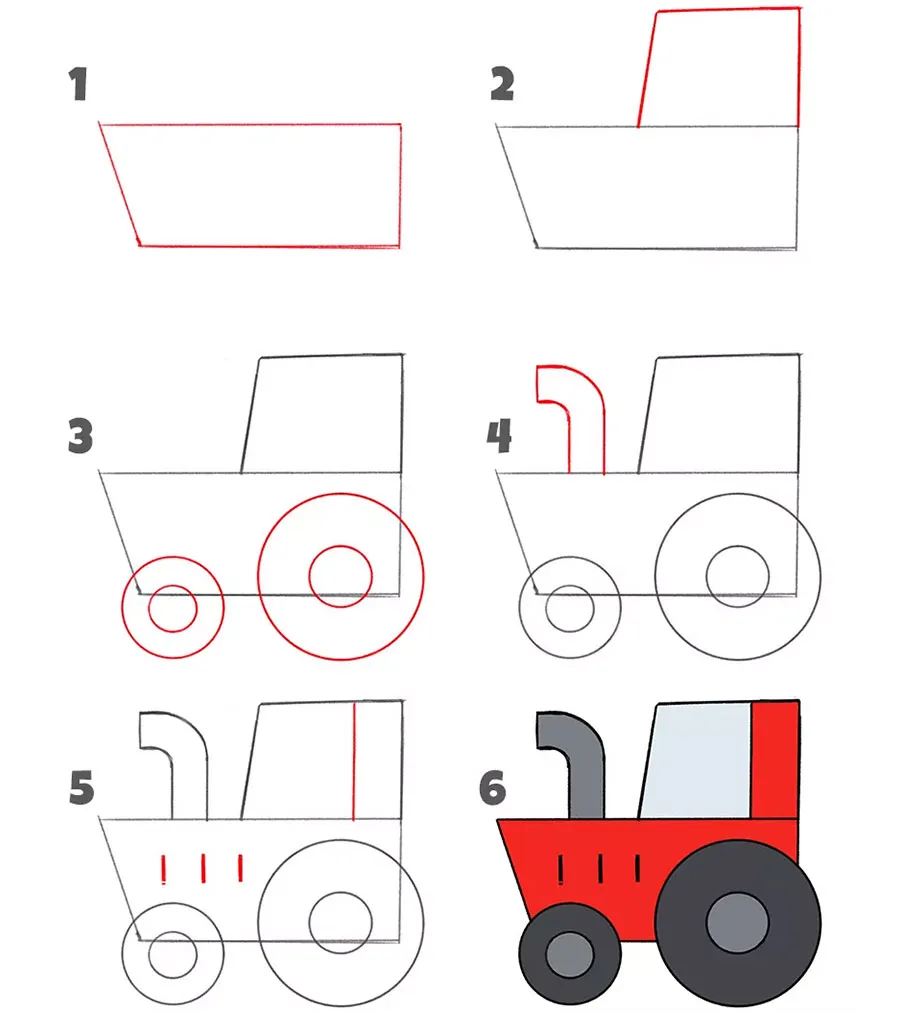 1

2

3

4

5

6