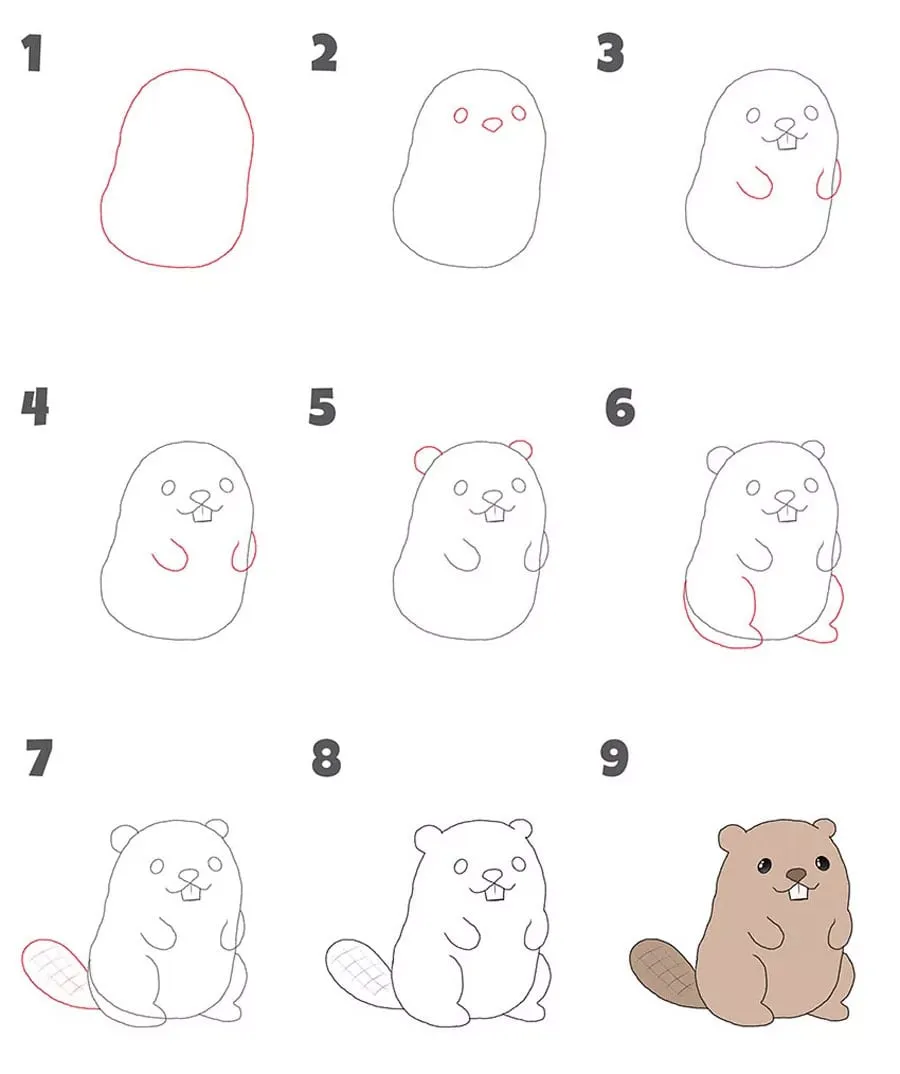 1

2

3

4

5

6

7

8

9