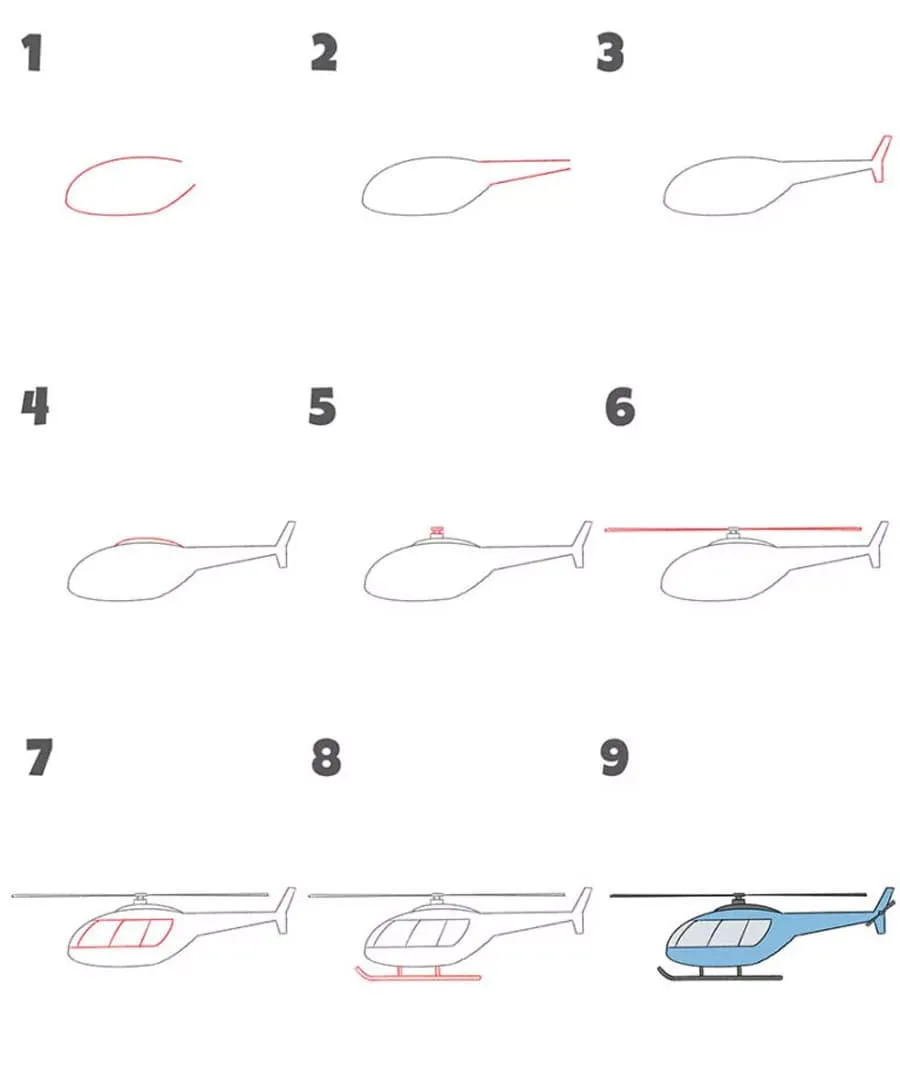 1
2
3
4
5
6
7
8
9