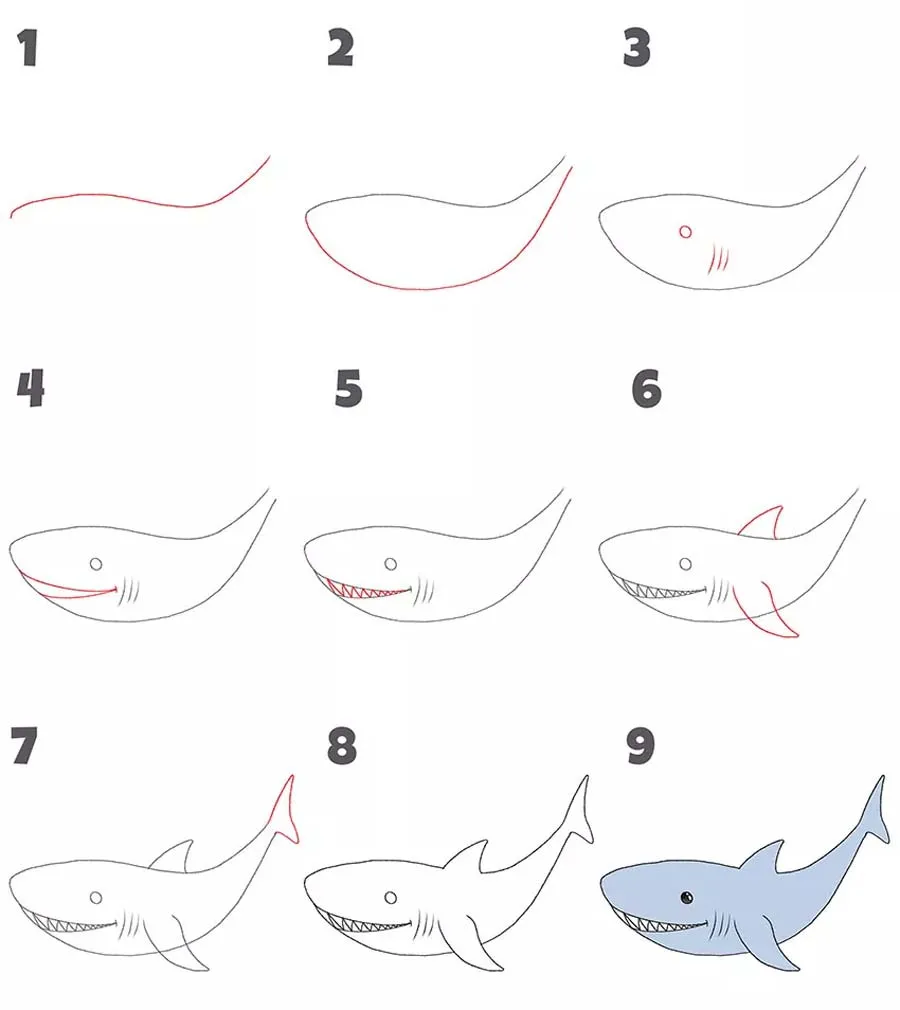 1

2

3

4

5

6

7

8

9