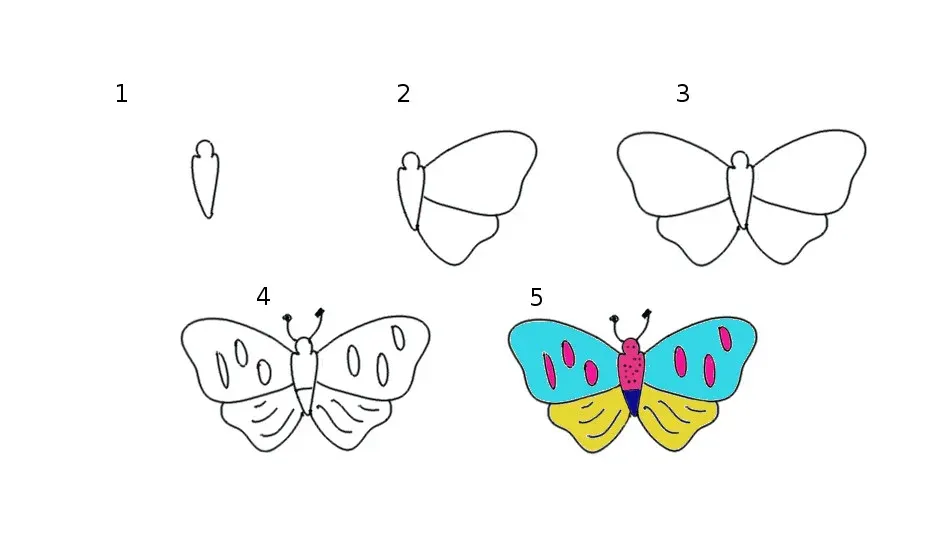 1

2

3

4

5