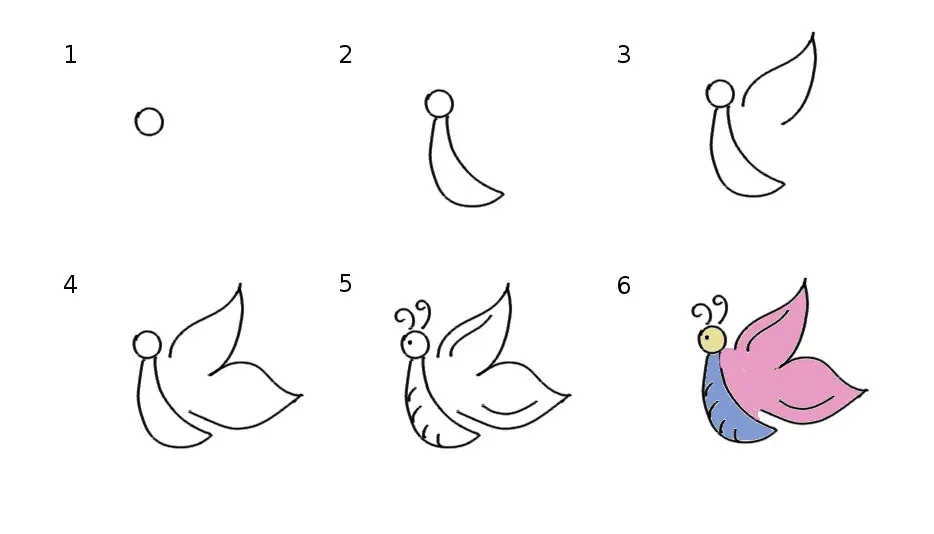 1

2

3

4

5

6